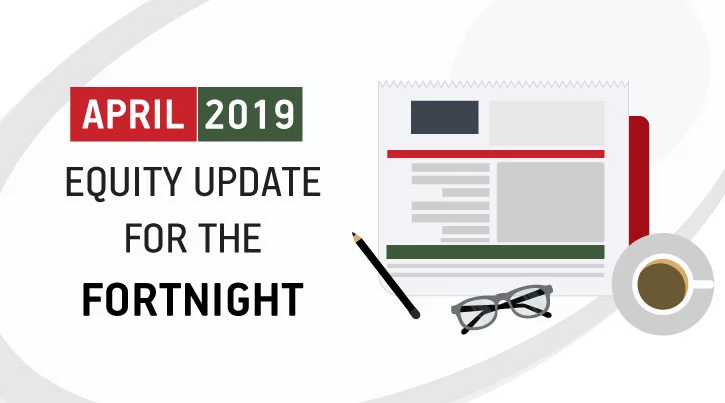 APRIL 2019
EQUITY UPDATE
FOR THE
FORTNIGHT