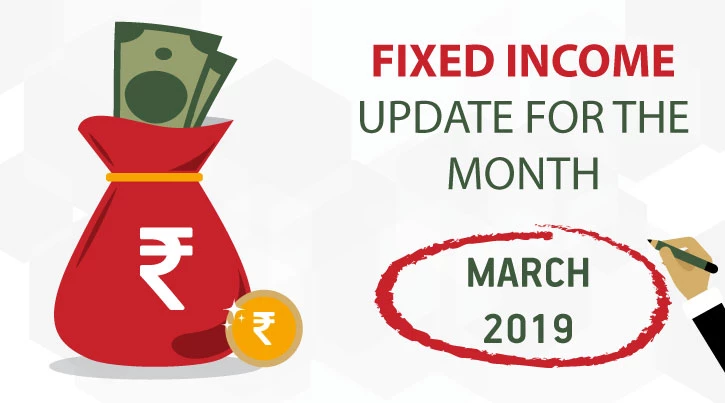 ₹
₹
FIXED INCOME
UPDATE FOR THE MONTH
MARCH
2019