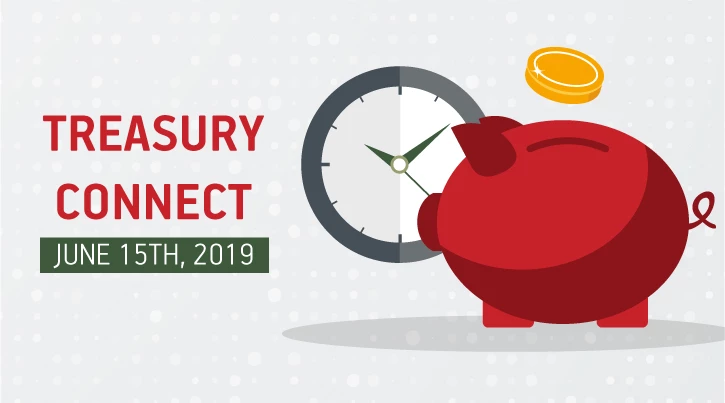 TREASURY CONNECT

JUNE 15TH, 2019