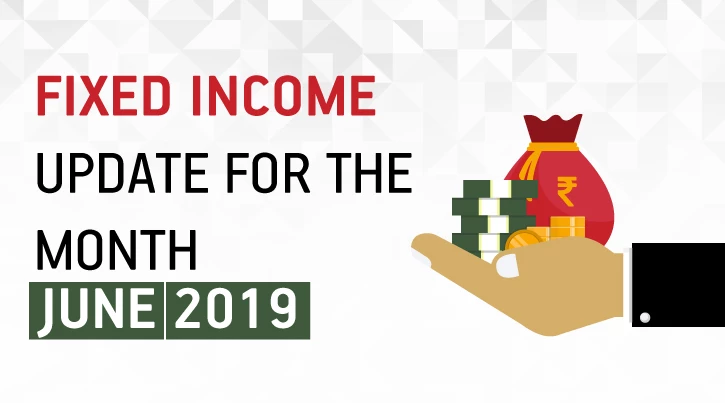 FIXED INCOME
UPDATE FOR THE MONTH
JUNE 2019

₹