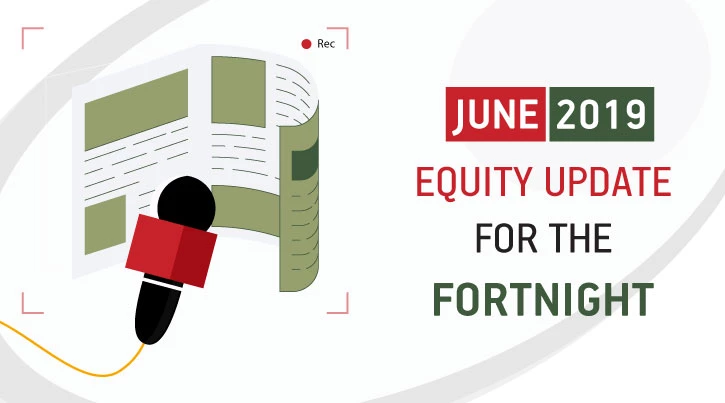 Rec

JUNE 2019

EQUITY UPDATE

FOR THE

FORTNIGHT