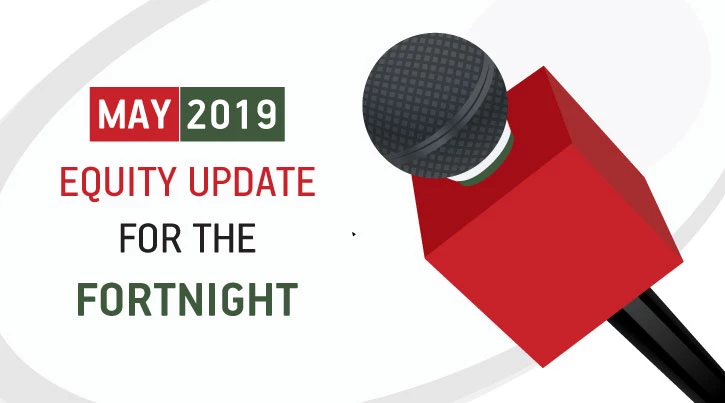 MAY 2019
EQUITY UPDATE
FOR THE
FORTNIGHT