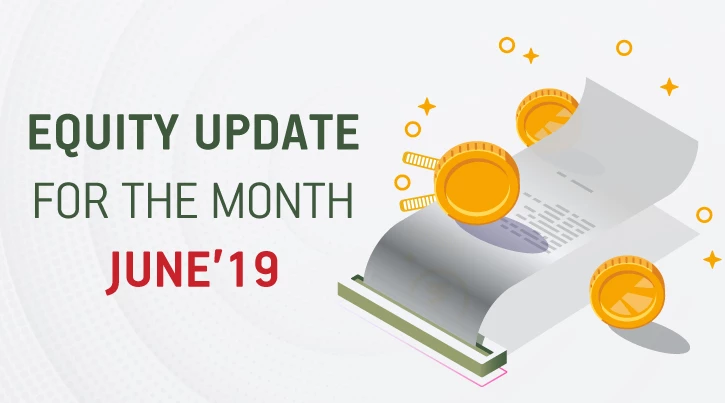 EQUITY UPDATE
FOR THE MONTH
JUNE'19