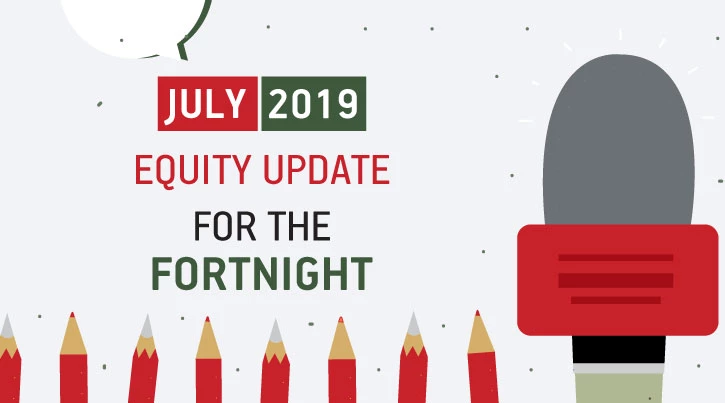 JULY 2019
EQUITY UPDATE
FOR THE
FORTNIGHT