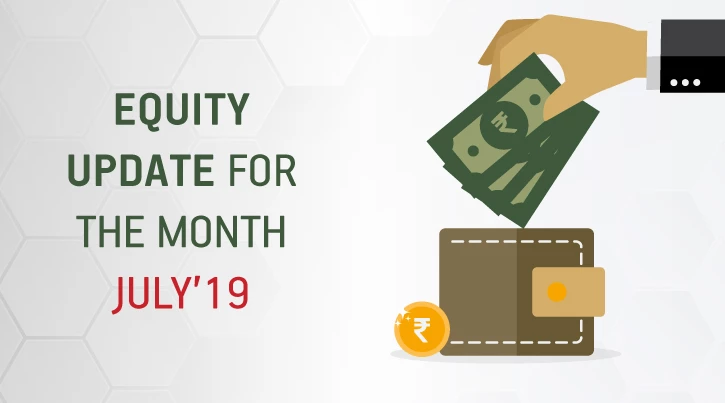 EQUITY UPDATE FOR THE MONTH JULY'19

₹

₹