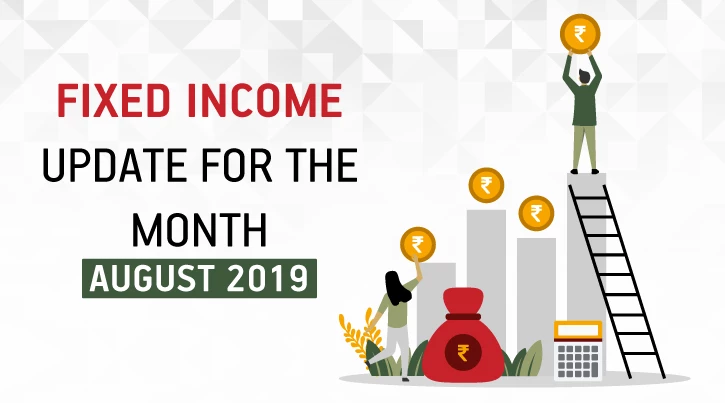 FIXED INCOME
UPDATE FOR THE
MONTH
AUGUST 2019

₹ ₹ ₹ ₹ ₹