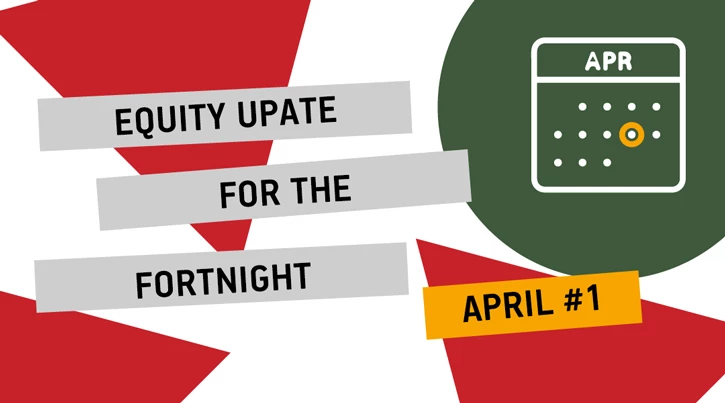 EQUITY UPATE

FOR THE

FORTNIGHT

APR

APRIL #1