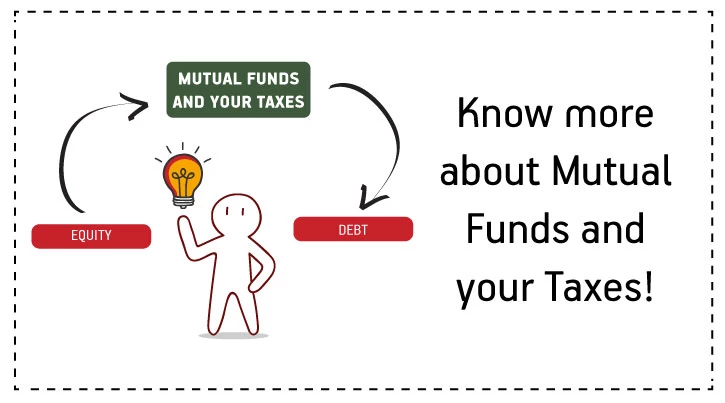 MUTUAL FUNDS AND YOUR TAXES

EQUITY

DEBT

Know more about Mutual Funds and your Taxes!