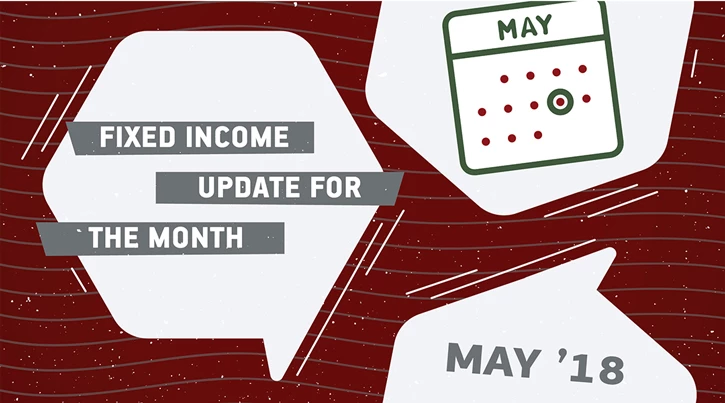 FIXED INCOME
UPDATE FOR
THE MONTH

MAY

MAY '18