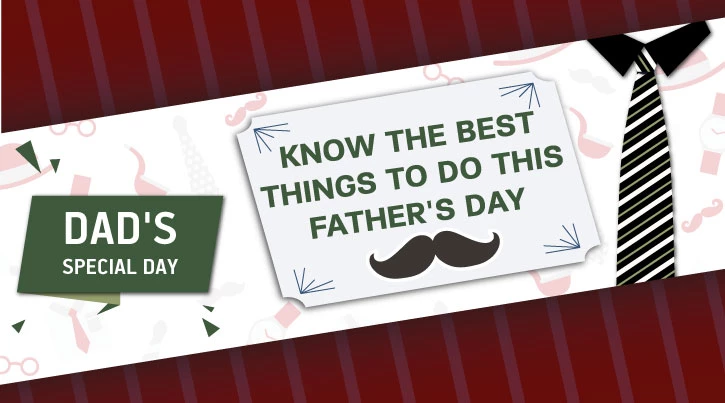 DAD'S
SPECIAL DAY

KNOW THE BEST THINGS TO DO THIS FATHER'S DAY