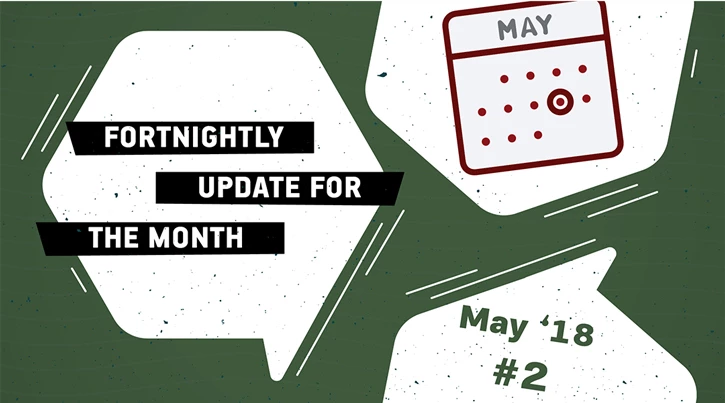 FORTNIGHTLY
UPDATE FOR
THE MONTH

MAY

May '18
#2