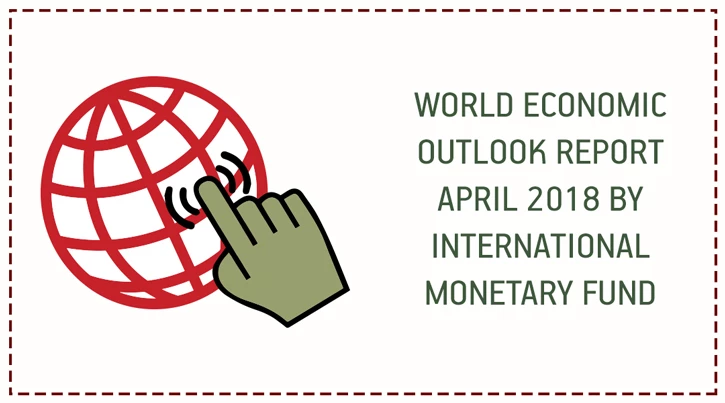 WORLD ECONOMIC OUTLOOK REPORT APRIL 2018 BY INTERNATIONAL MONETARY FUND